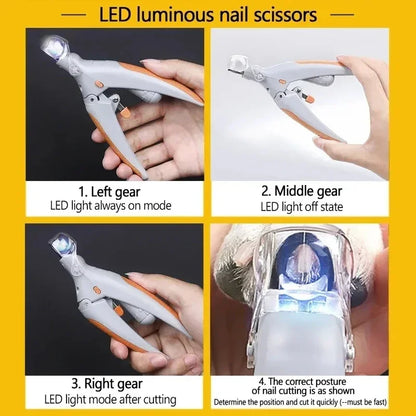 LED luminous nail scissors

1. Left gear
LED light always on mode

2. Middle gear
LED light off state

3. Right gear
LED light mode after cutting

4. The correct posture of nail cutting is as shown
Determine the position and cut it quickly (--must be fast)